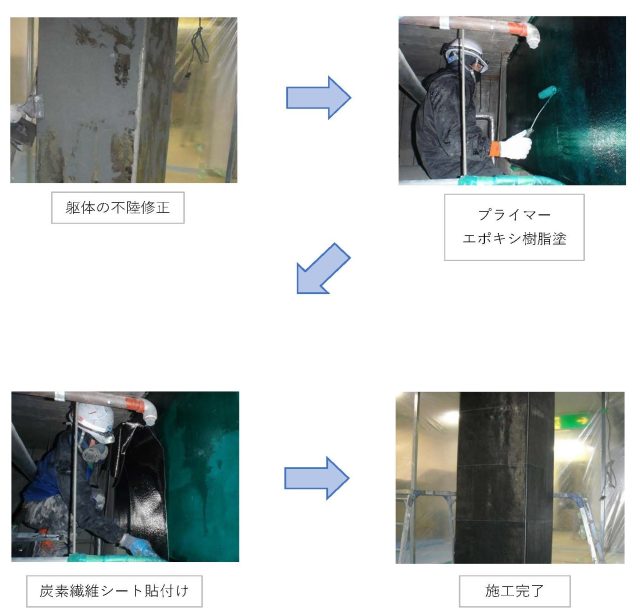 躯体の不陸修正

プライマー
エポキシ樹脂塗

炭素繊維シート貼付け

施工完了